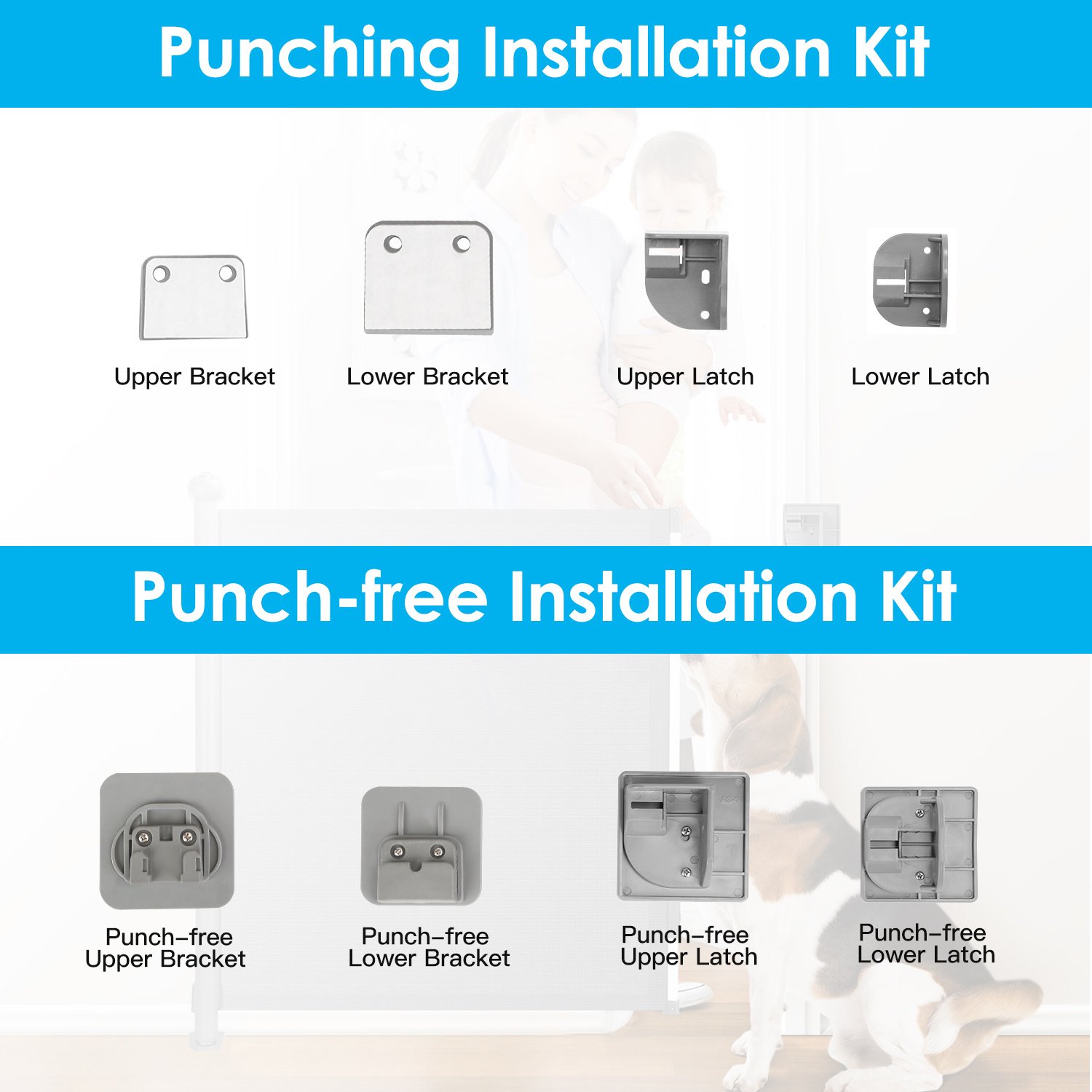 Punching Installation Kit

Upper Bracket

Lower Bracket

Upper Latch

Lower Latch

Punch-free Installation Kit

Punch–free Upper Bracket

Punch–free Lower Bracket

Punch–free Upper Latch

Punch–free Lower Latch